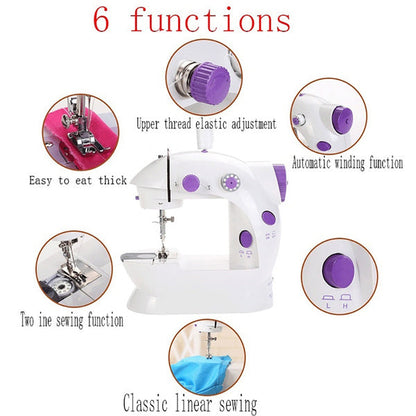 6 functions

Upper thread elastic adjustment

Easy to eat thick

Automatic winding function

Two ine sewing function

L H

Classic linear sewing