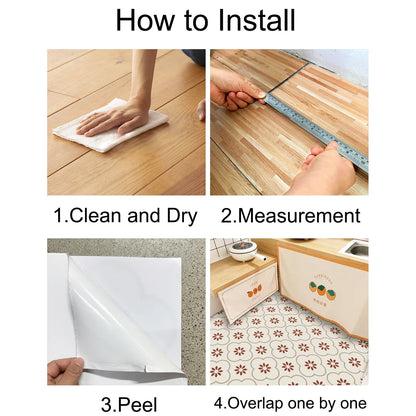 How to Install

1.Clean and Dry

2.Measurement

3.Peel

4.Overlap one by one