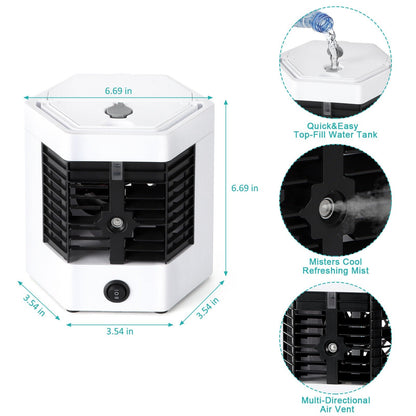 6.69 in

6.69 in

3.54 in

3.54 in

3.54 in

Quick&Easy Top-Fill Water Tank

Misters Cool Refreshing Mist

Multi-Directional Air Vent