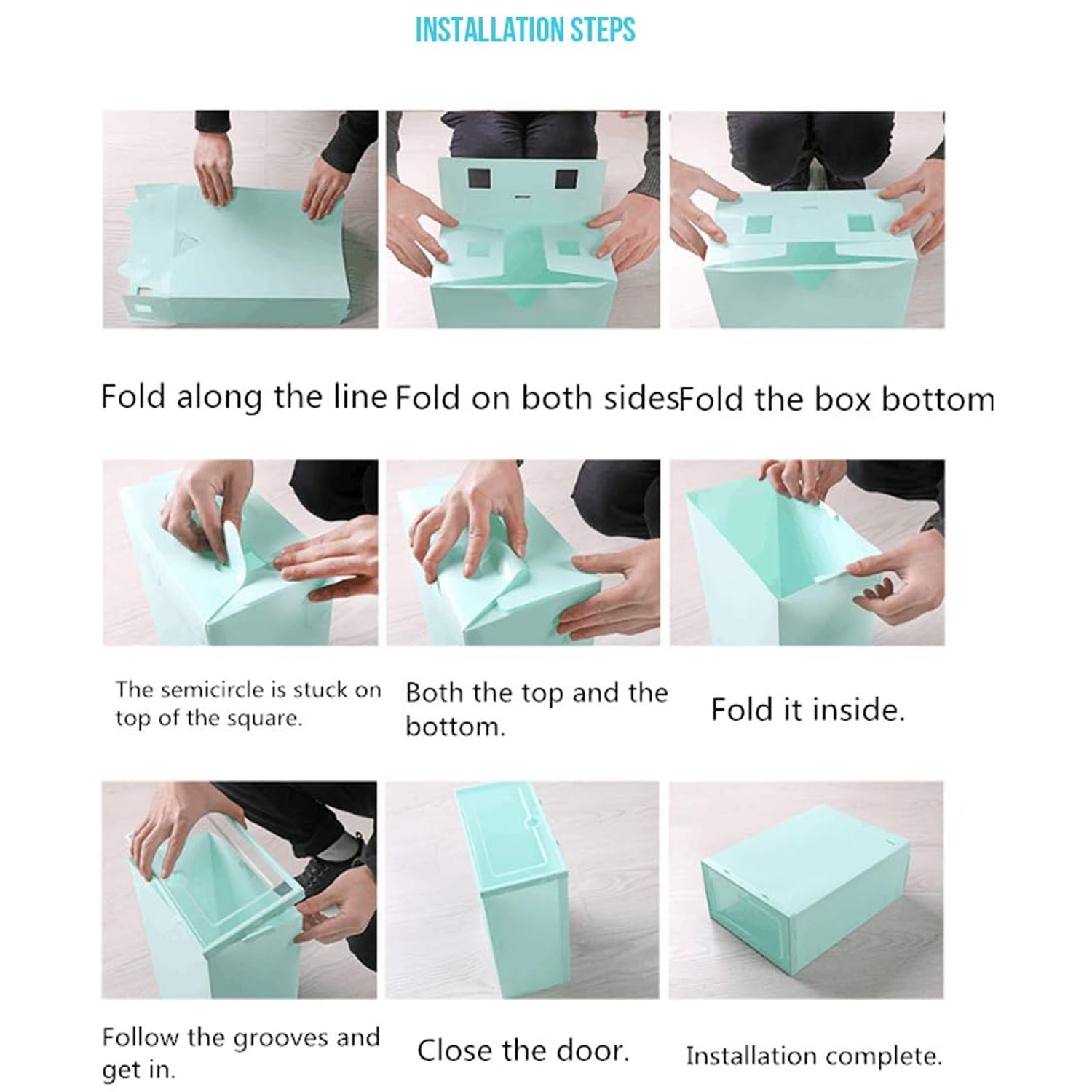 INSTALLATION STEPS

Fold along the line

Fold on both sides

Fold the box bottom

The semicircle is stuck on top of the square.

Both the top and the bottom.

Fold it inside.

Follow the grooves and get in.

Close the door.

Installation complete.