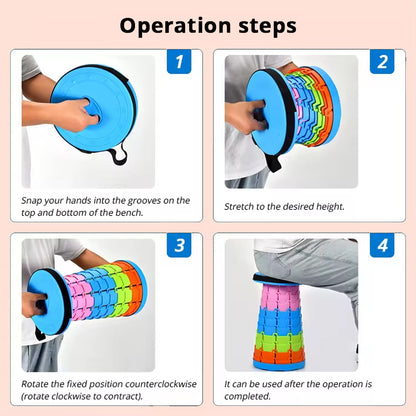 Operation steps

1

Snap your hands into the grooves on the top and bottom of the bench.

2

Stretch to the desired height.

3

Rotate the fixed position counterclockwise (rotate clockwise to contract).

4

It can be used after the operation is completed.