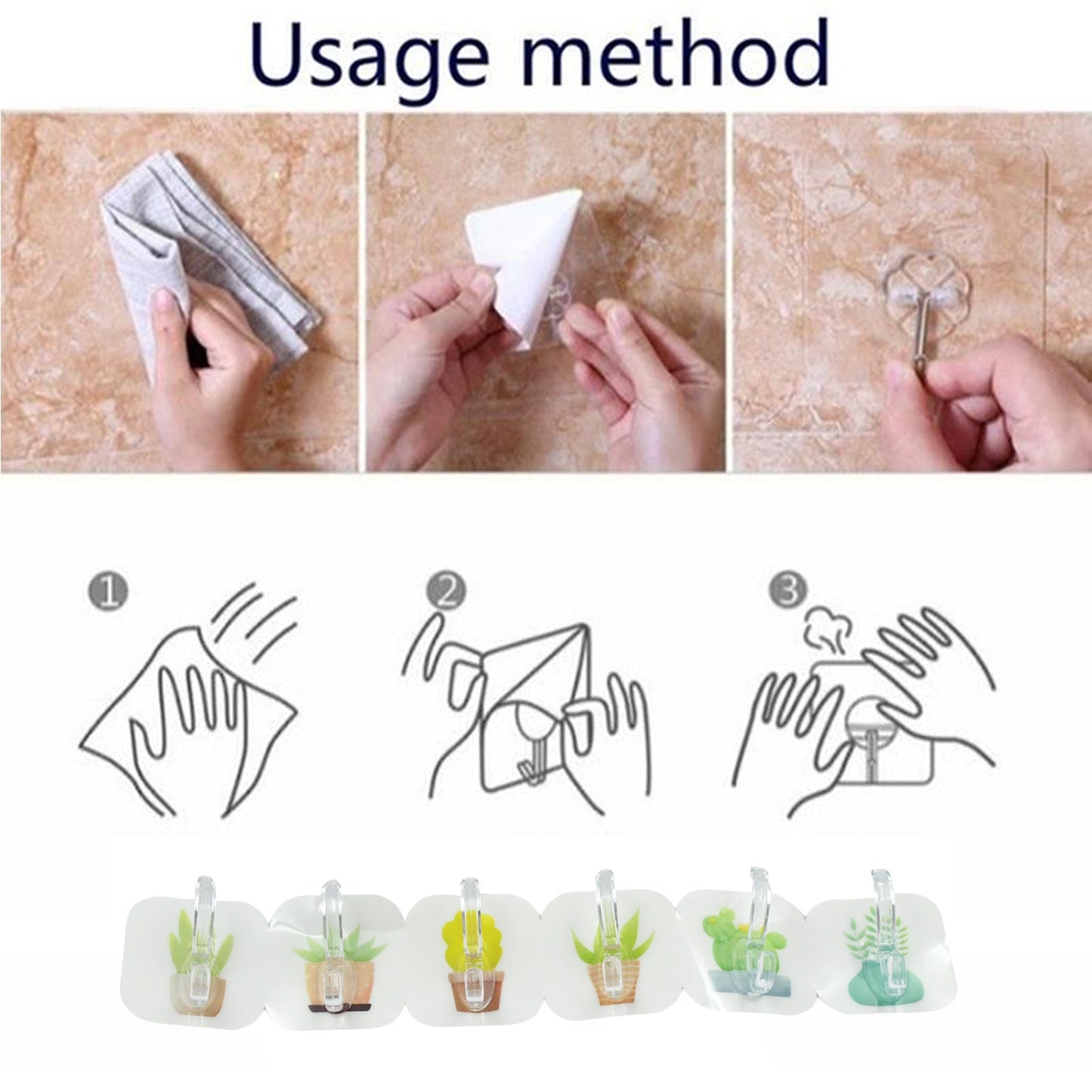 Usage method

1

2

3